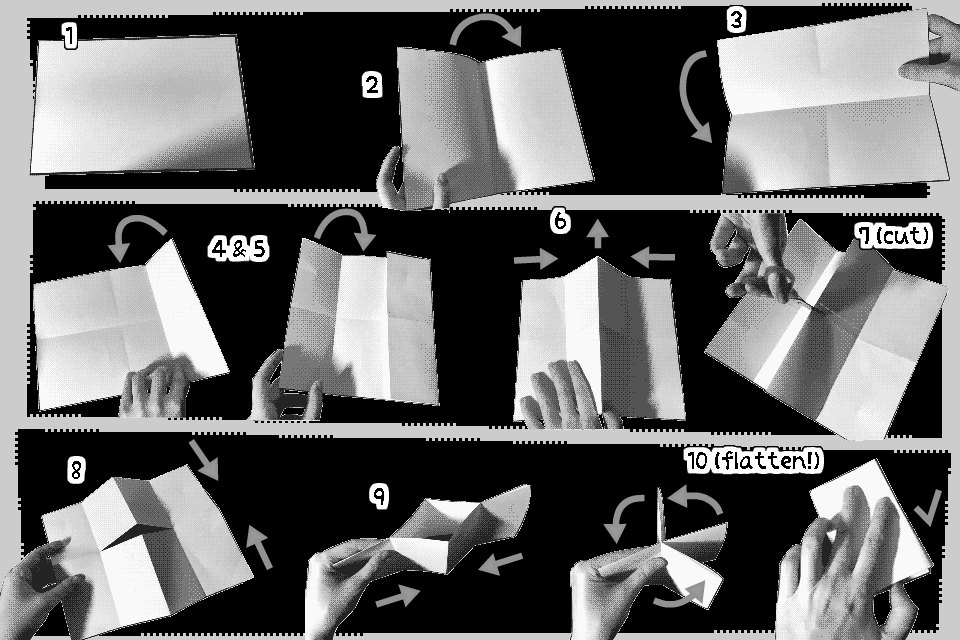 1

2

3

4 & 5

6

7 (cut)

8

9

10 (flatten!)